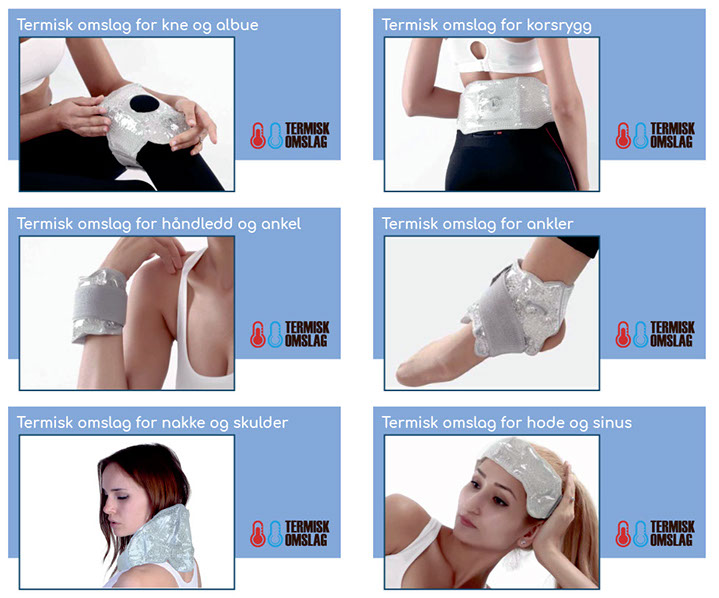 Termisk omslag for kne og albue

TERMISK OMSLAG

Termisk omslag for korsrygg

TERMISK OMSLAG

Termisk omslag for håndledd og ankel

TERMISK OMSLAG

Termisk omslag for ankler

TERMISK OMSLAG

Termisk omslag for nakke og skulder

TERMISK OMSLAG

Termisk omslag for hode og sinus

TERMISK OMSLAG